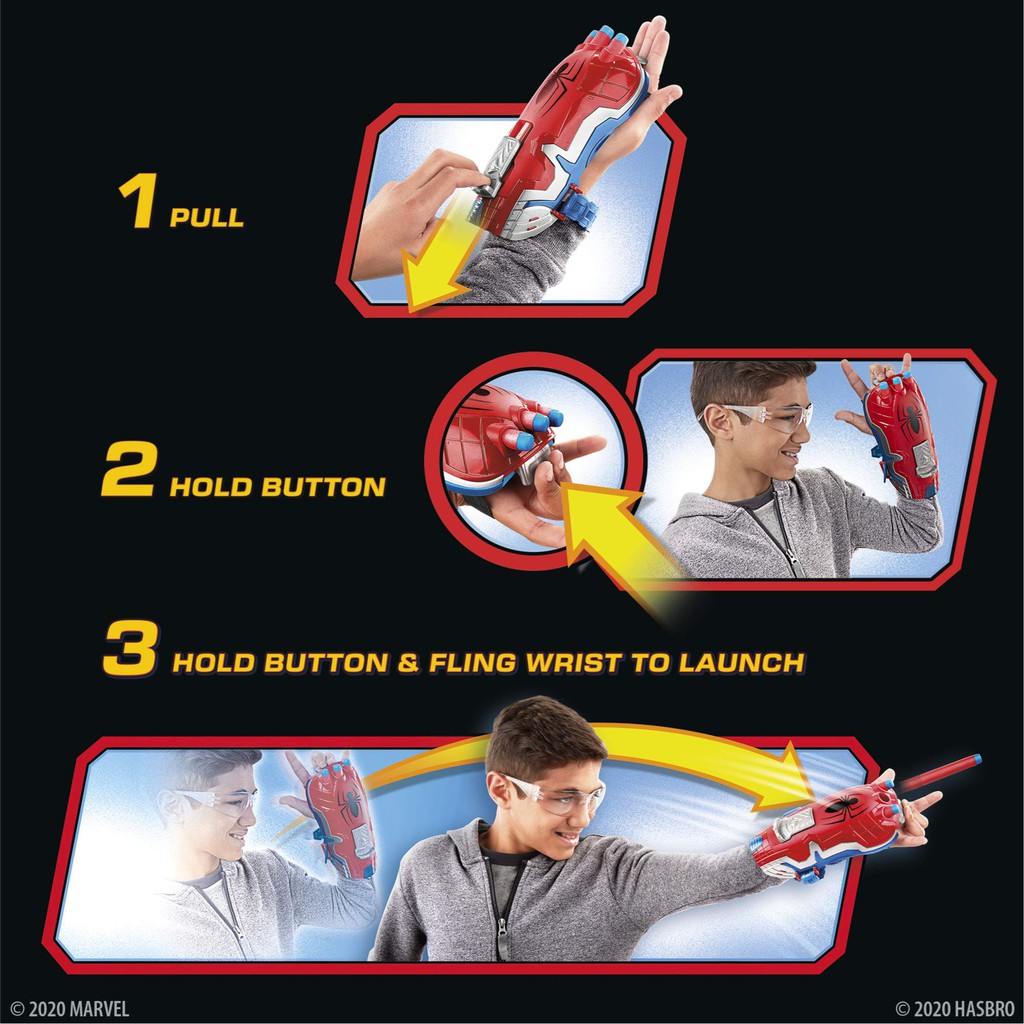 1 PULL

2 HOLD BUTTON

3 HOLD BUTTON & FLING WRIST TO LAUNCH

© 2020 MARVEL

© 2020 HASBRO